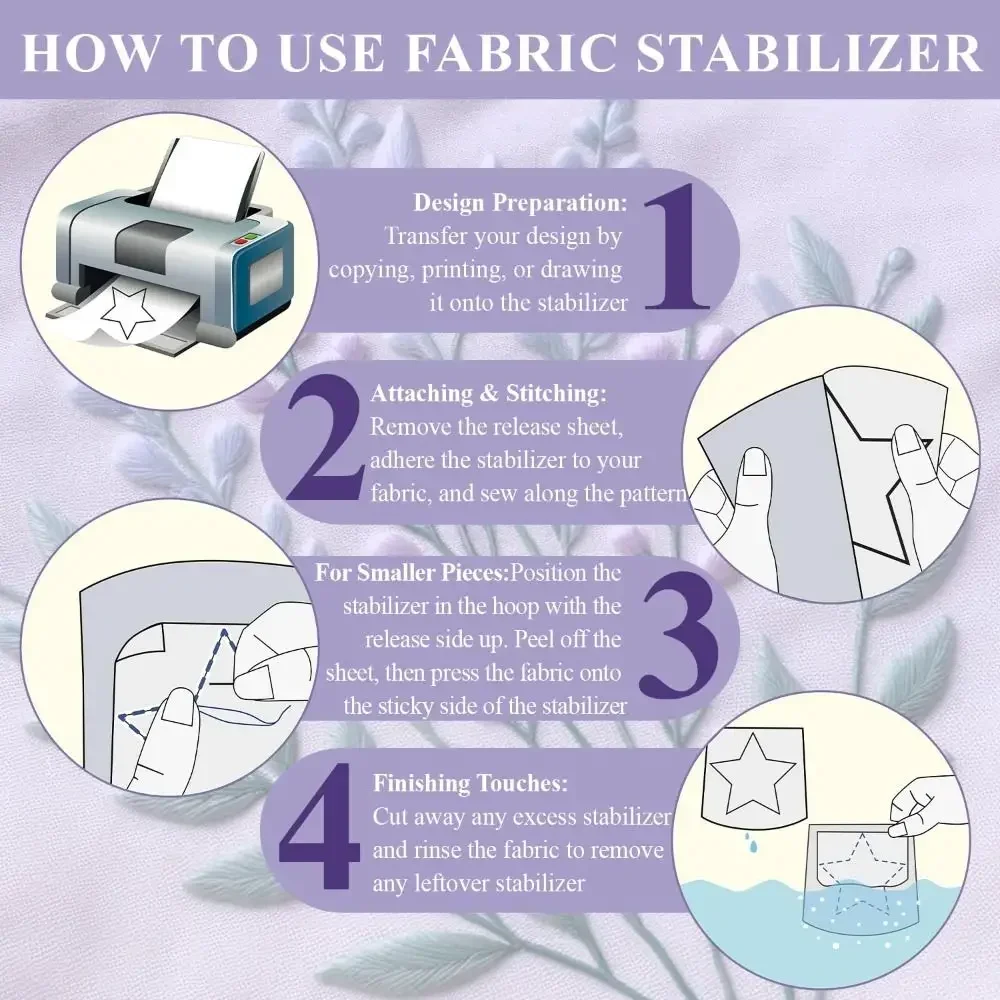 HOW TO USE FABRIC STABILIZER

Design Preparation:
Transfer your design by copying, printing, or drawing it onto the stabilizer

1

2

Attaching & Stitching:
Remove the release sheet, adhere the stabilizer to your fabric, and sew along the pattern

For Smaller Pieces:Position the stabilizer in the hoop with the release side up. Peel off the sheet, then press the fabric onto the sticky side of the stabilizer

3

4

Finishing Touches:
Cut away any excess stabilizer and rinse the fabric to remove any leftover stabilizer